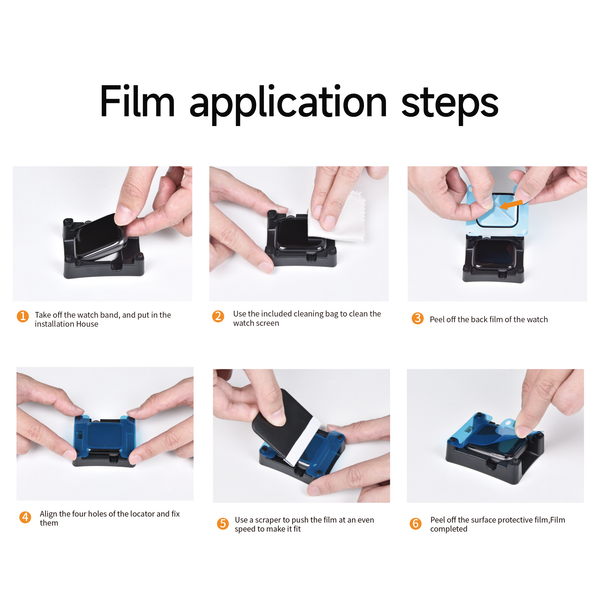 Film application steps

1 Take off the watch band, and put in the installation House

2 Use the included cleaning bag to clean the watch screen

3 Peel off the back film of the watch

4 Align the four holes of the locator and fix them

5 Use a scraper to push the film at an even speed to make it fit

6 Peel off the surface protective film,Film completed