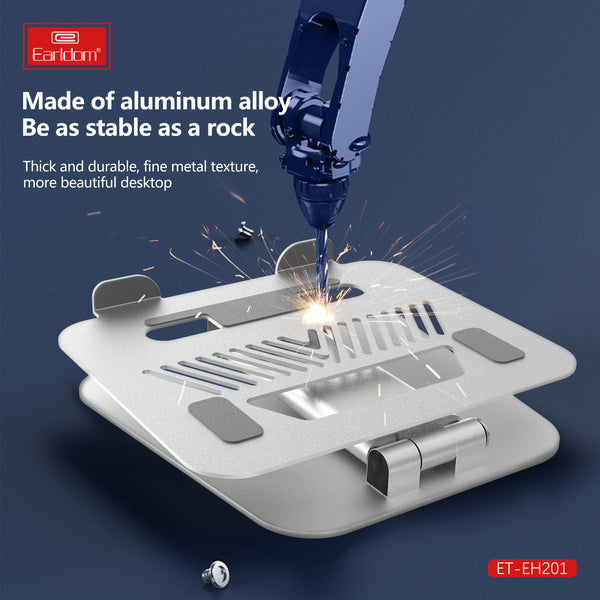 Earldom®

Made of aluminum alloy
Be as stable as a rock

Thick and durable, fine metal texture, more beautiful desktop

ET-EH201