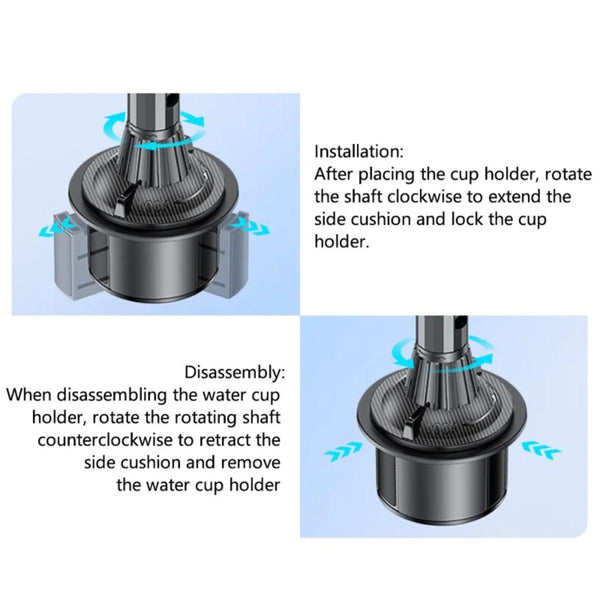 Installation:
After placing the cup holder, rotate the shaft clockwise to extend the side cushion and lock the cup holder.

Disassembly:
When disassembling the water cup holder, rotate the rotating shaft counterclockwise to retract the side cushion and remove the water cup holder